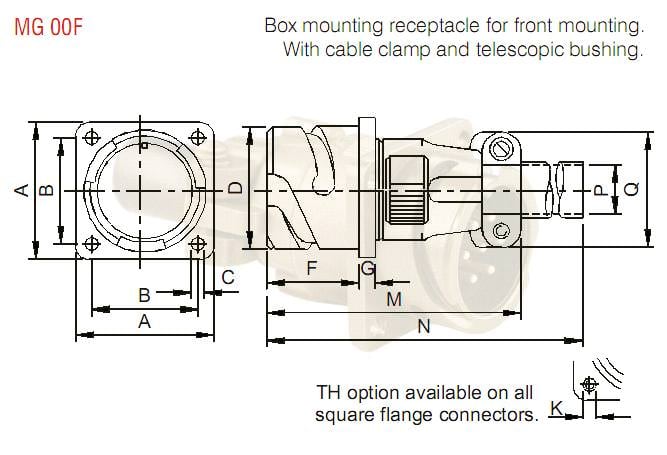 MG 00F

Box mounting receptacle for front mounting.
With cable clamp and telescopic bushing.

A B D P Q

B C A

F G M N

TH option available on all square flange connectors.

K